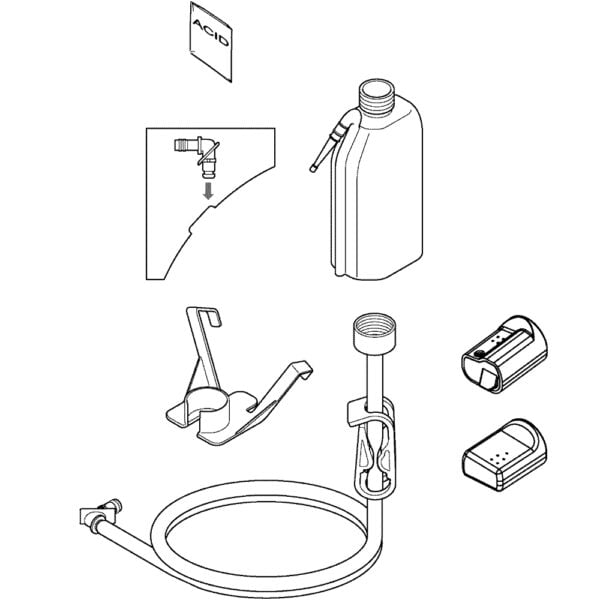 ACID