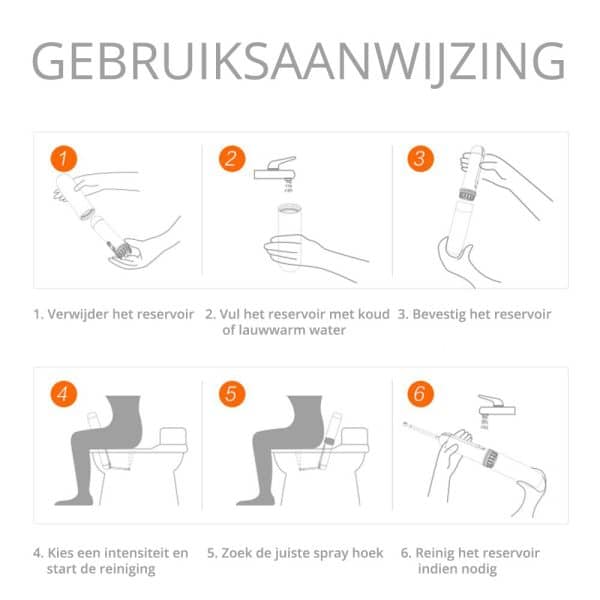 GEBRUIKSAANWIJZING

1

2

3

1. Verwijder het reservoir

2. Vul het reservoir met koud of lauwwarm water

3. Bevestig het reservoir

4

5

6

4. Kies een intensiteit en start de reiniging

5. Zoek de juiste spray hoek

6. Reinig het reservoir indien nodig